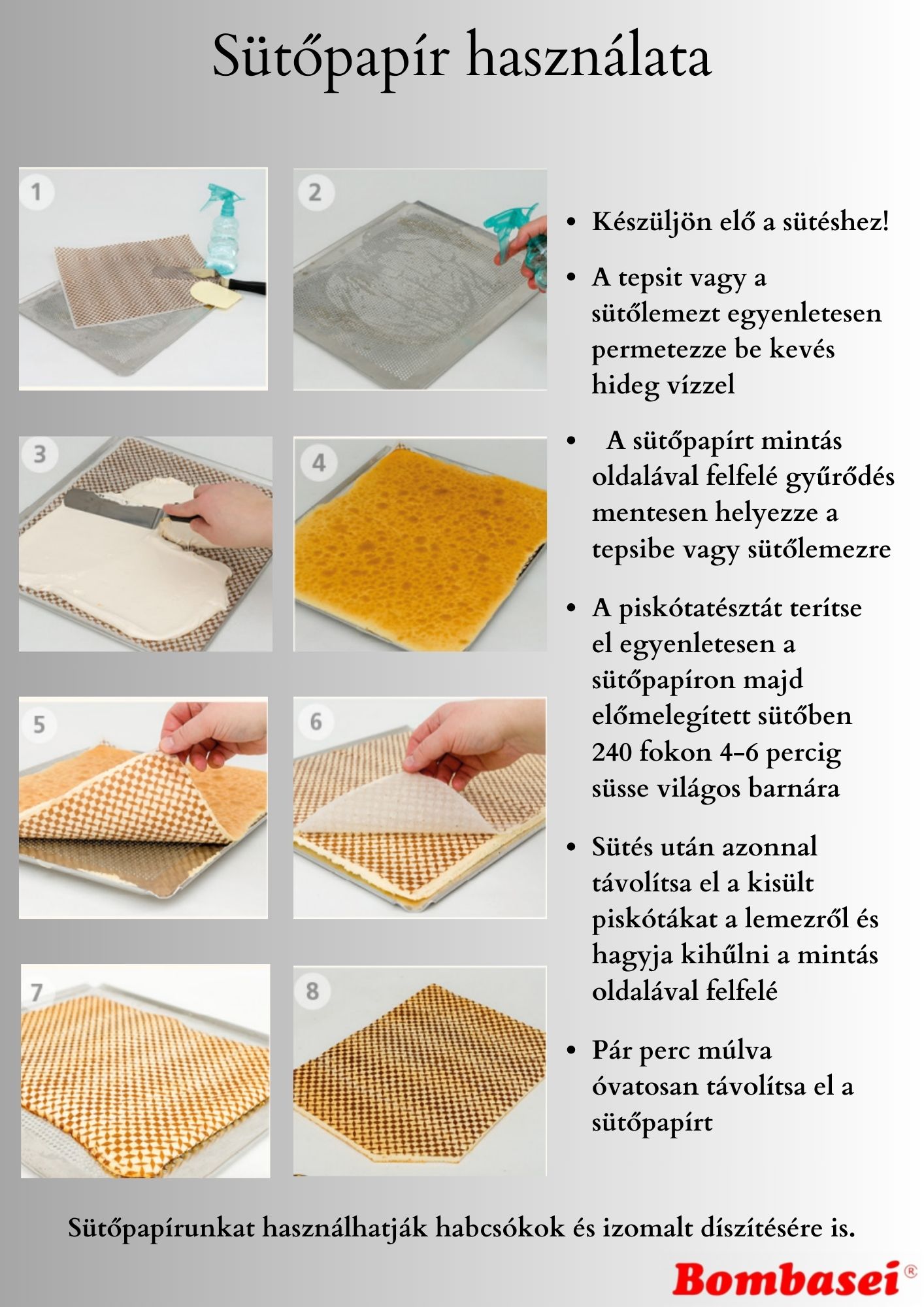 Sütőpapír használata

1

2

3

4

5

6

7

8

- Készüljön elő a sütéshez!
- A tepsit vagy a sütőlemezt egyenletesen permetezze be kevés hideg vízzel
- A sütőpapírt mintás oldalával felfelé gyűrődés mentesen helyezze a tepsibe vagy sütőlemezre
- A piskótatésztát terítse el egyenletesen a sütőpapíron majd előmelegített sütőben 240 fokon 4-6 percig süsse világos barnára
- Sütés után azonnal távolítsa el a kisült piskótákat a lemezről és hagyja kihűlni a mintás oldalával felfelé
- Pár perc múlva óvatosan távolítsa el a sütőpapírt

Sütőpapírunkat használhatják habcsókok és izomalt díszítésére is.

Bombasei®